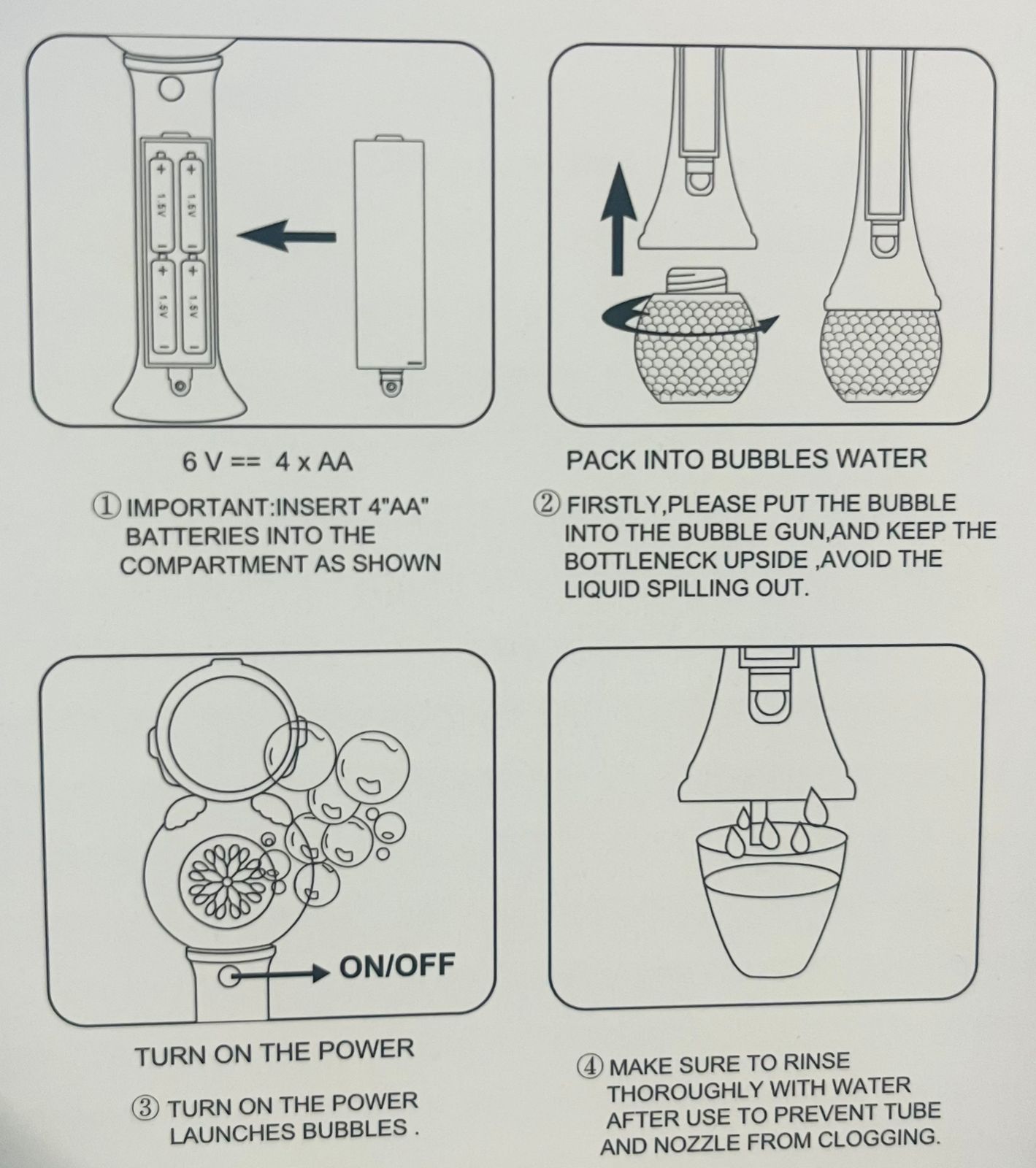 + 1.5V −
+ 1.5V −
+ 1.5V −
+ 1.5V −

6 V == 4 x AA

① IMPORTANT:INSERT 4"AA" BATTERIES INTO THE COMPARTMENT AS SHOWN

PACK INTO BUBBLES WATER

② FIRSTLY,PLEASE PUT THE BUBBLE INTO THE BUBBLE GUN,AND KEEP THE BOTTLENECK UPSIDE ,AVOID THE LIQUID SPILLING OUT.

ON/OFF

TURN ON THE POWER

③ TURN ON THE POWER LAUNCHES BUBBLES .

④ MAKE SURE TO RINSE THOROUGHLY WITH WATER AFTER USE TO PREVENT TUBE AND NOZZLE FROM CLOGGING.