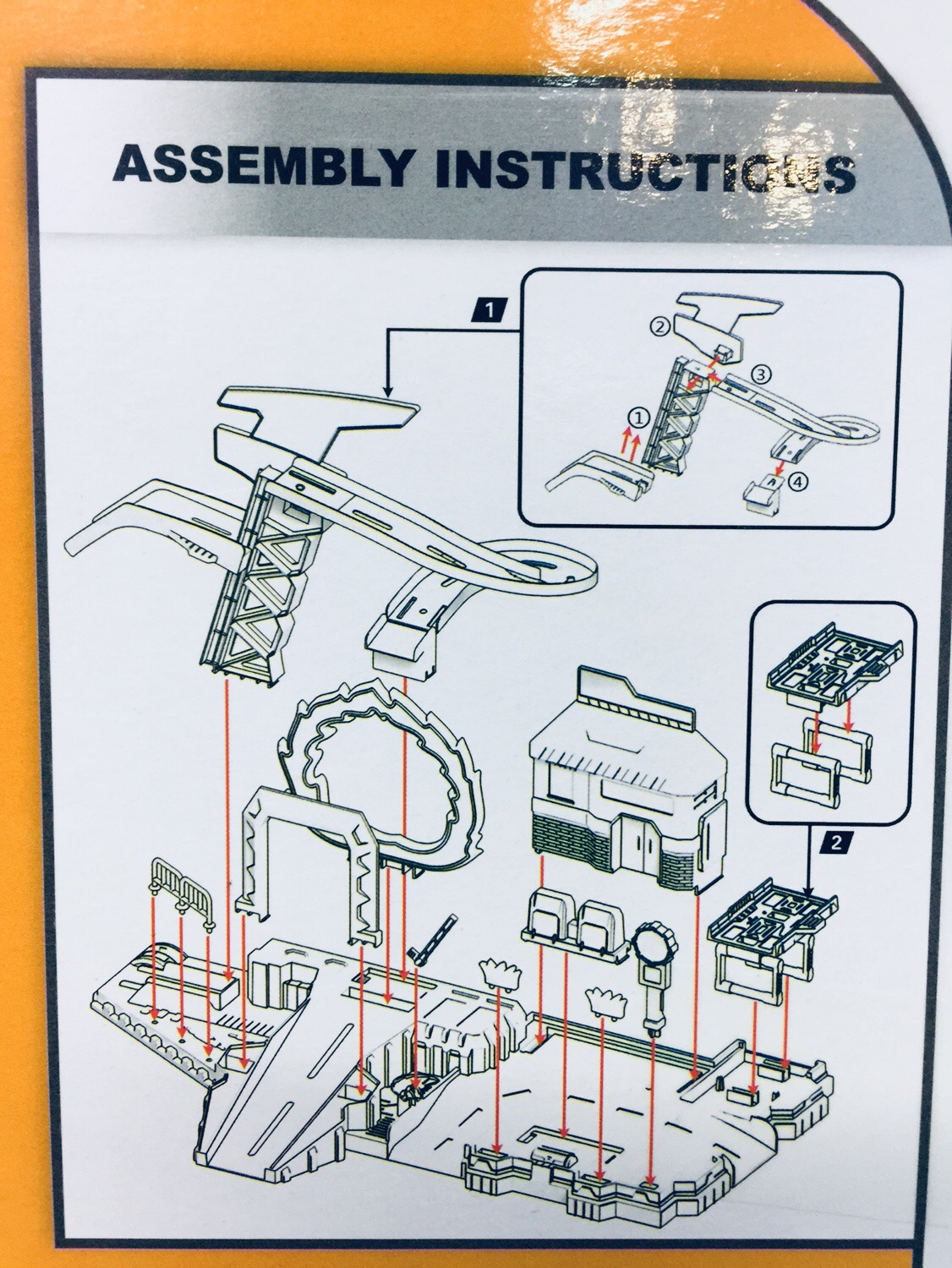 ASSEMBLY INSTRUCTIONS

1

②

③

①

④

2